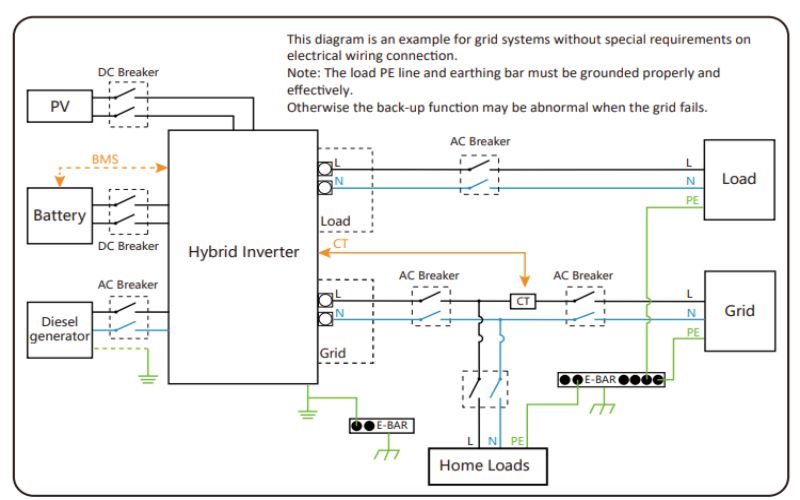 This diagram is an example for grid systems without special requirements on electrical wiring connection.
Note: The load PE line and earthing bar must be grounded properly and effectively.
Otherwise the back-up function may be abnormal when the grid fails.

DC Breaker

PV

BMS

Battery

DC Breaker

AC Breaker

Diesel generator

Hybrid Inverter

L
N
Load

AC Breaker

L
N
PE

Load

CT

L
N
Grid

AC Breaker

CT

AC Breaker

L
N
PE

Grid

E-BAR

E-BAR

L N PE

Home Loads